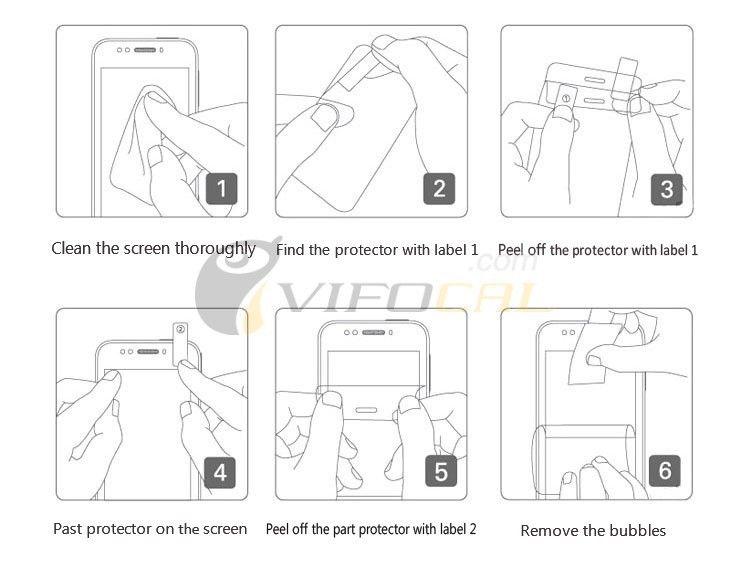 1
Clean the screen thoroughly

2
Find the protector with label 1

①
3
Peel off the protector with label 1

VIFOCAL
.com

②
4
Past protector on the screen

5
Peel off the part protector with label 2

6
Remove the bubbles