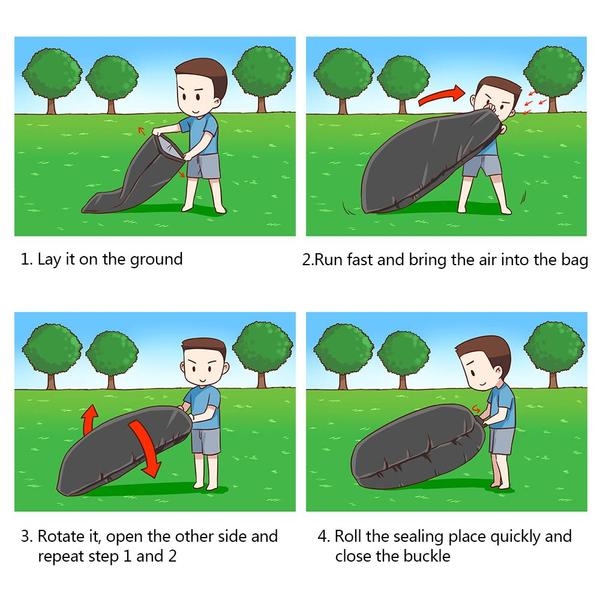 1. Lay it on the ground

2.Run fast and bring the air into the bag

3. Rotate it, open the other side and repeat step 1 and 2

4. Roll the sealing place quickly and close the buckle